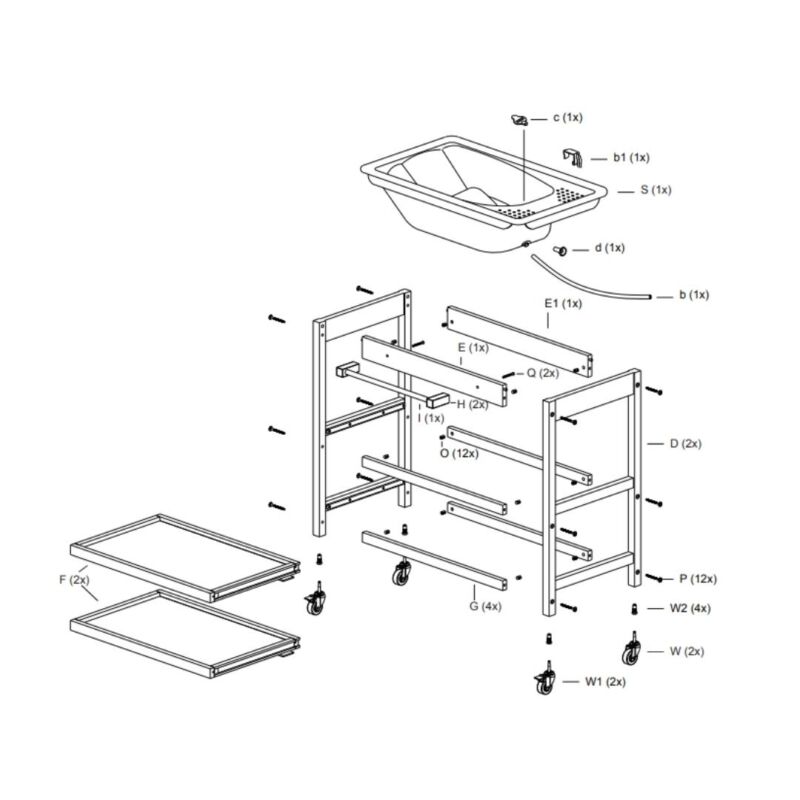 c (1x)
b1 (1x)
S (1x)
d (1x)
b (1x)
E1 (1x)
E (1x)
Q (2x)
H (2x)
I (1x)
O (12x)
D (2x)
F (2x)
G (4x)
P (12x)
W2 (4x)
W (2x)
W1 (2x)